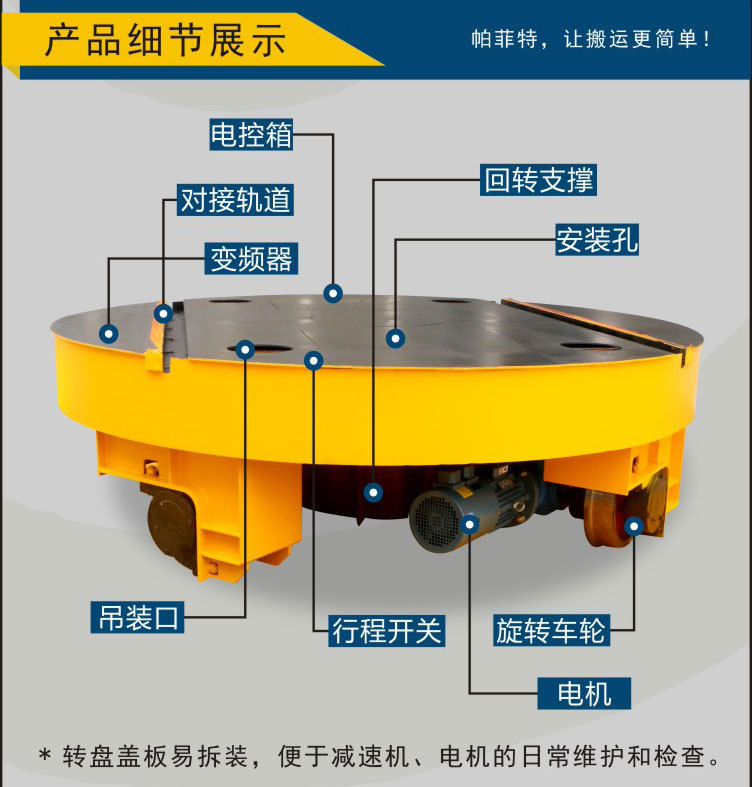 产品细节展示

帕菲特，让搬运更简单！

电控箱

回转支撑

对接轨道

安装孔

变频器

吊装口

行程开关

旋转车轮

电机

* 转盘盖板易拆装，便于减速机、电机的日常维护和检查。